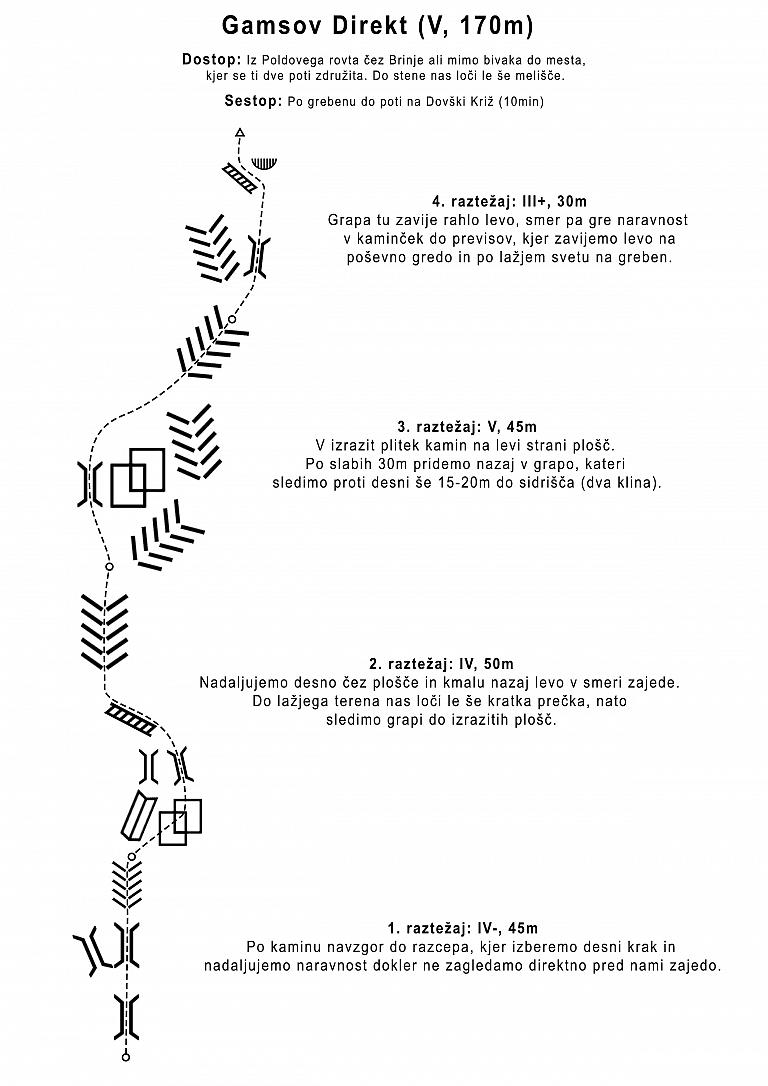 Gamsov Direkt (V, 170m)

Dostop: Iz Poldovega rovta čez Brinje ali mimo bivaka do mesta, kjer se ti dve poti združita. Do stene nas loči le še melišče.

Sestop: Po grebenu do poti na Dovški Križ (10min)

4. raztežaj: III+, 30m
Grapa tu zavije rahlo levo, smer pa gre naravnost v kaminček do previsov, kjer zavijemo levo na poševno gredo in po lažjem svetu na greben.

3. raztežaj: V, 45m
V izrazit plitek kamin na levi strani plošč. Po slabih 30m pridemo nazaj v grapo, kateri sledimo proti desni še 15-20m do sidrišča (dva klina).

2. raztežaj: IV, 50m
Nadaljujemo desno čez plošče in kmalu nazaj levo v smeri zajede. Do lažjega terena nas loči le še kratka prečka, nato sledimo grapi do izrazitih plošč.

1. raztežaj: IV-, 45m
Po kaminu navzgor do razcepa, kjer izberemo desni krak in nadaljujemo naravnost dokler ne zagledamo direktno pred nami zajedo.